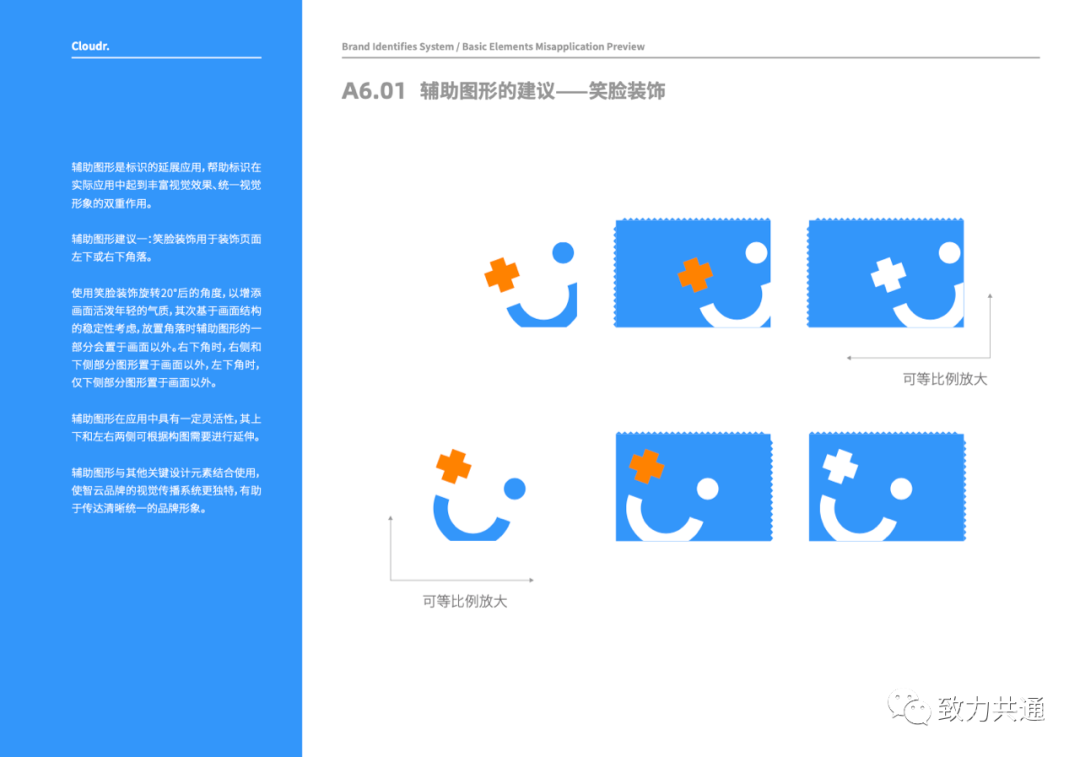 Cloudr.

辅助图形是标识的延展应用，帮助标识在实际应用中起到丰富视觉效果、统一视觉形象的双重作用。

辅助图形建议一：笑脸装饰用于装饰页面左下或右下角落。

使用笑脸装饰旋转20°后的角度，以增添画面活泼年轻的气质，其次基于画面结构的稳定性考虑，放置角落时辅助图形的一部分会置于画面以外。右下角时，右侧和下侧部分图形置于画面以外，左下角时，仅下侧部分图形置于画面以外。

辅助图形在应用中具有一定灵活性，其上下和左右两侧可根据构图需要进行延伸。

辅助图形与其他关键设计元素结合使用，使智云品牌的视觉传播系统更独特，有助于传达清晰统一的品牌形象。

Brand Identifies System / Basic Elements Misapplication Preview

A6.01 辅助图形的建议——笑脸装饰

可等比例放大

可等比例放大

致力共通